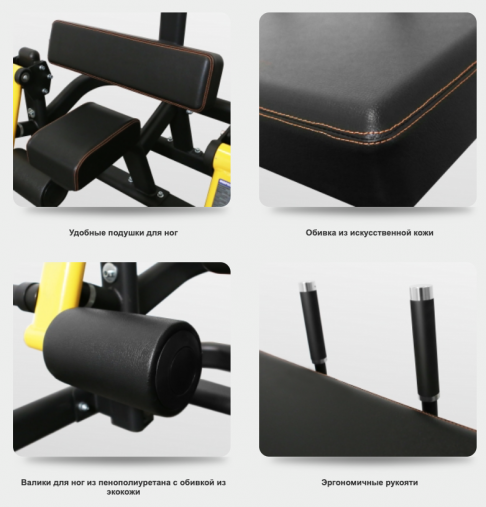 Удобные подушки для ног

Обивка из искусственной кожи

Валики для ног из пенополиуретана с обивкой из экокожи

Эргономичные рукояти